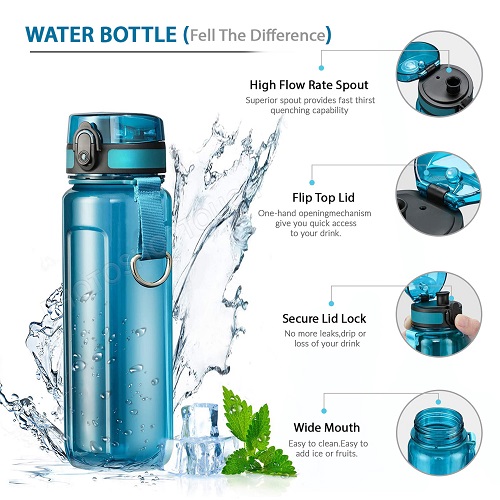 WATER BOTTLE (Fell The Difference)

High Flow Rate Spout
Superior spout provides fast thirst quenching capability

Flip Top Lid
One-hand openingmechanism give you quick access to your drink.

Secure Lid Lock
No more leaks,drip or loss of your drink

Wide Mouth
Easy to clean.Easy to add ice or fruits.